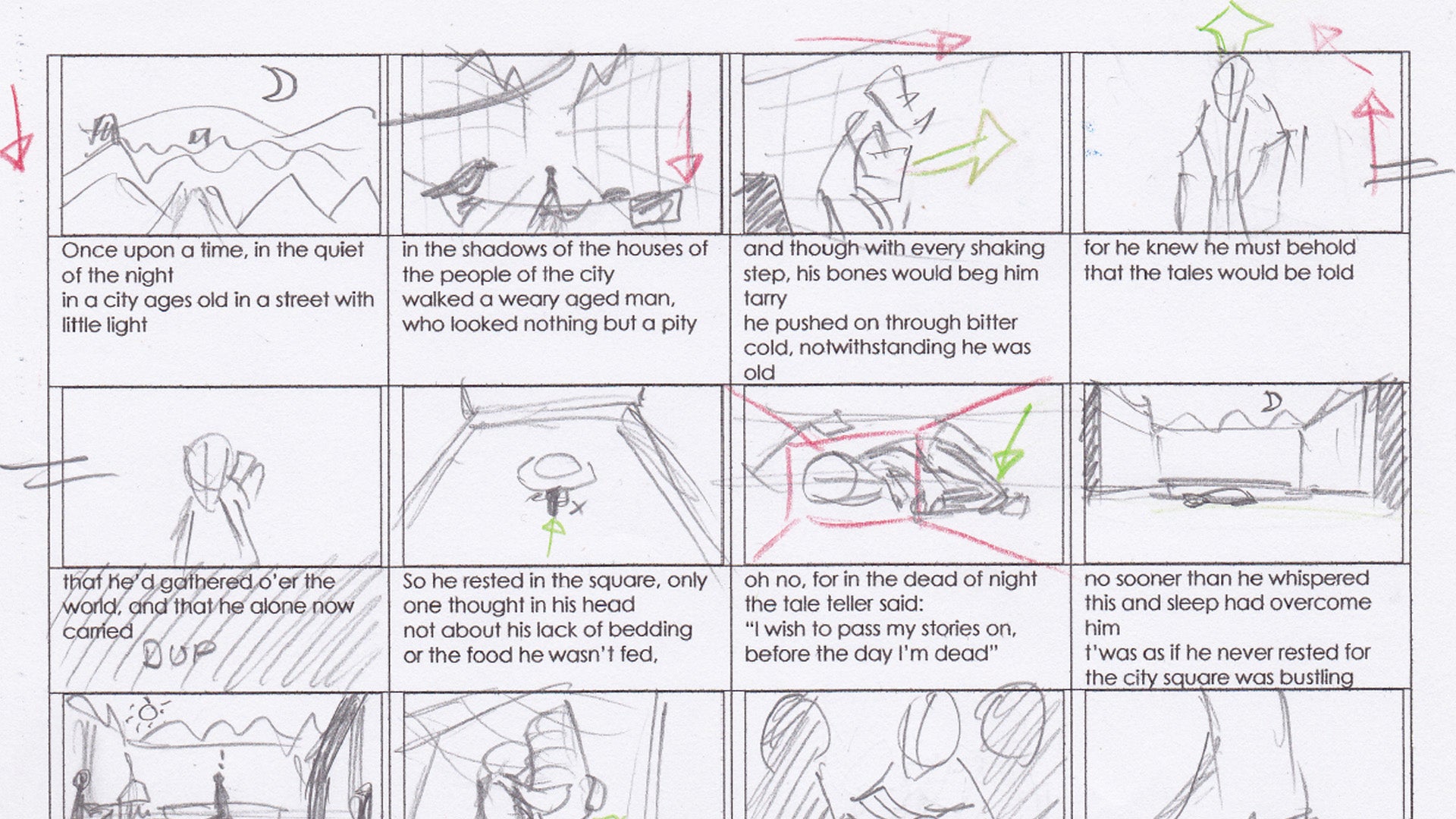 Once upon a time, in the quiet of the night
in a city ages old in a street with little light

in the shadows of the houses of the people of the city
walked a weary aged man, who looked nothing but a pity

and though with every shaking step, his bones would beg him tarry
he pushed on through bitter cold, notwithstanding he was old

for he knew he must behold that the tales would be told

that he'd gathered o'er the world, and that he alone now carried

DUP

So he rested in the square, only one thought in his head
not about his lack of bedding or the food he wasn't fed,

oh no, for in the dead of night the tale teller said:
"I wish to pass my stories on, before the day I'm dead"

no sooner than he whispered this and sleep had overcome him
t'was as if he never rested for the city square was bustling